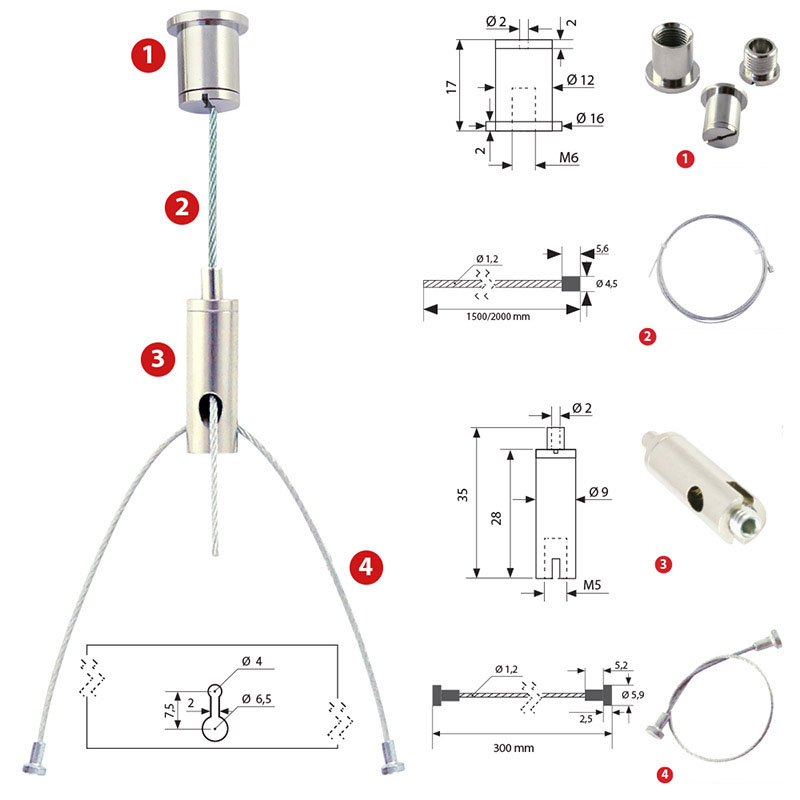 1

2

3

4

Ø 4
7,5
2
Ø 6,5

Ø 2
2
17
Ø 12
Ø 16
2
M6

1

Ø 1,2
5,6
Ø 4,5
1500/2000 mm

2

Ø 2
35
28
Ø 9
M5

3

Ø 1,2
5,2
Ø 5,9
2,5
300 mm

4