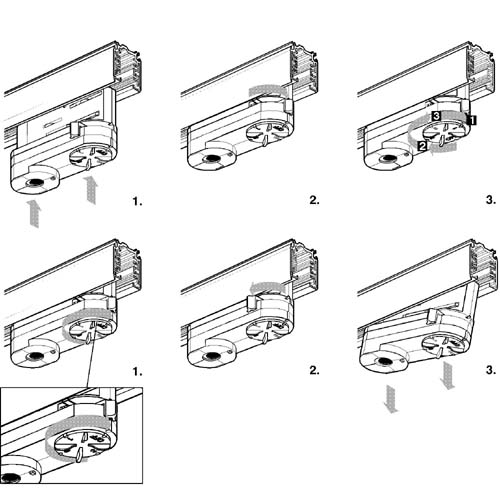 1.

2.

3
1
2

3.

1.

2.

3.