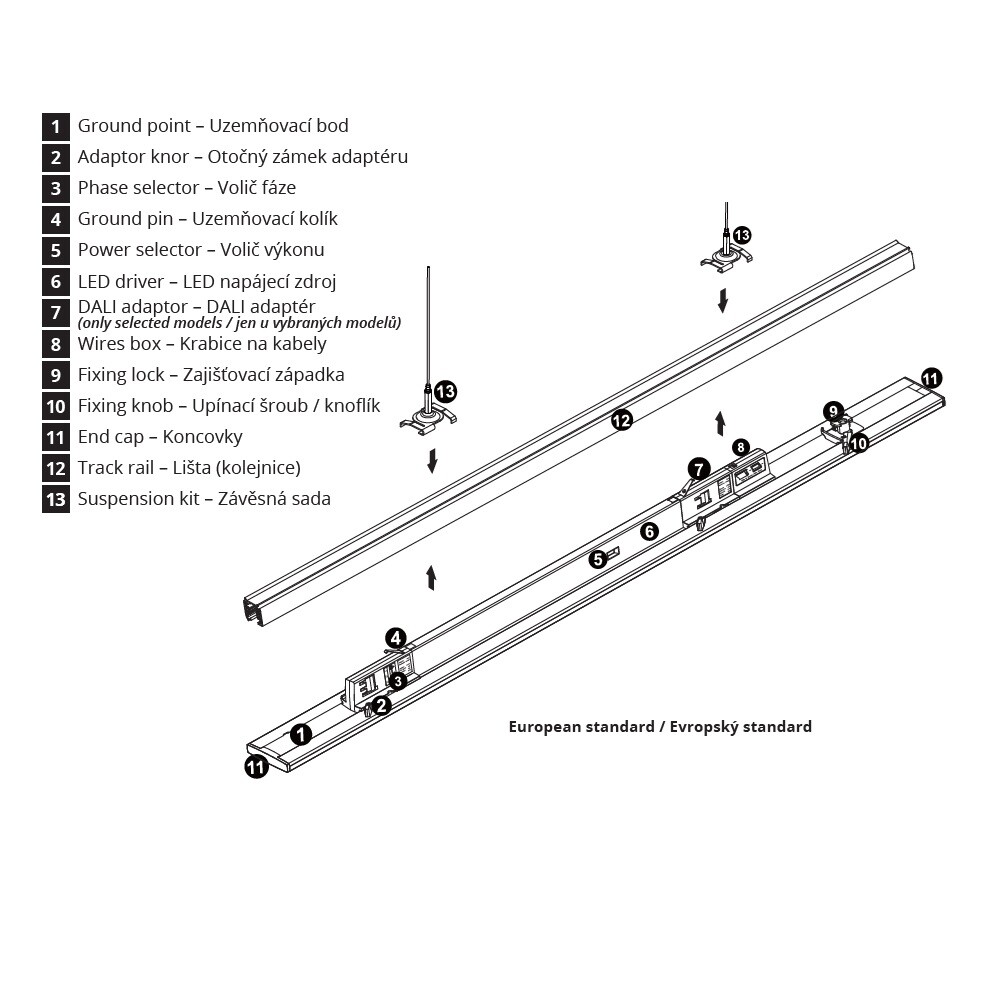 1 Ground point – Uzemňovací bod
2 Adaptor knor – Otočný zámek adaptéru
3 Phase selector – Volič fáze
4 Ground pin – Uzemňovací kolík
5 Power selector – Volič výkonu
6 LED driver – LED napájecí zdroj
7 DALI adaptor – DALI adaptér
(only selected models / jen u vybraných modelů)
8 Wires box – Krabice na kabely
9 Fixing lock – Zajišťovací západka
10 Fixing knob – Upínací šroub / knoflík
11 End cap – Koncovky
12 Track rail – Lišta (kolejnice)
13 Suspension kit – Závěsná sada

13
13
12
11
9
10
8
7
6
5
4
3
2
1
11

European standard / Evropský standard