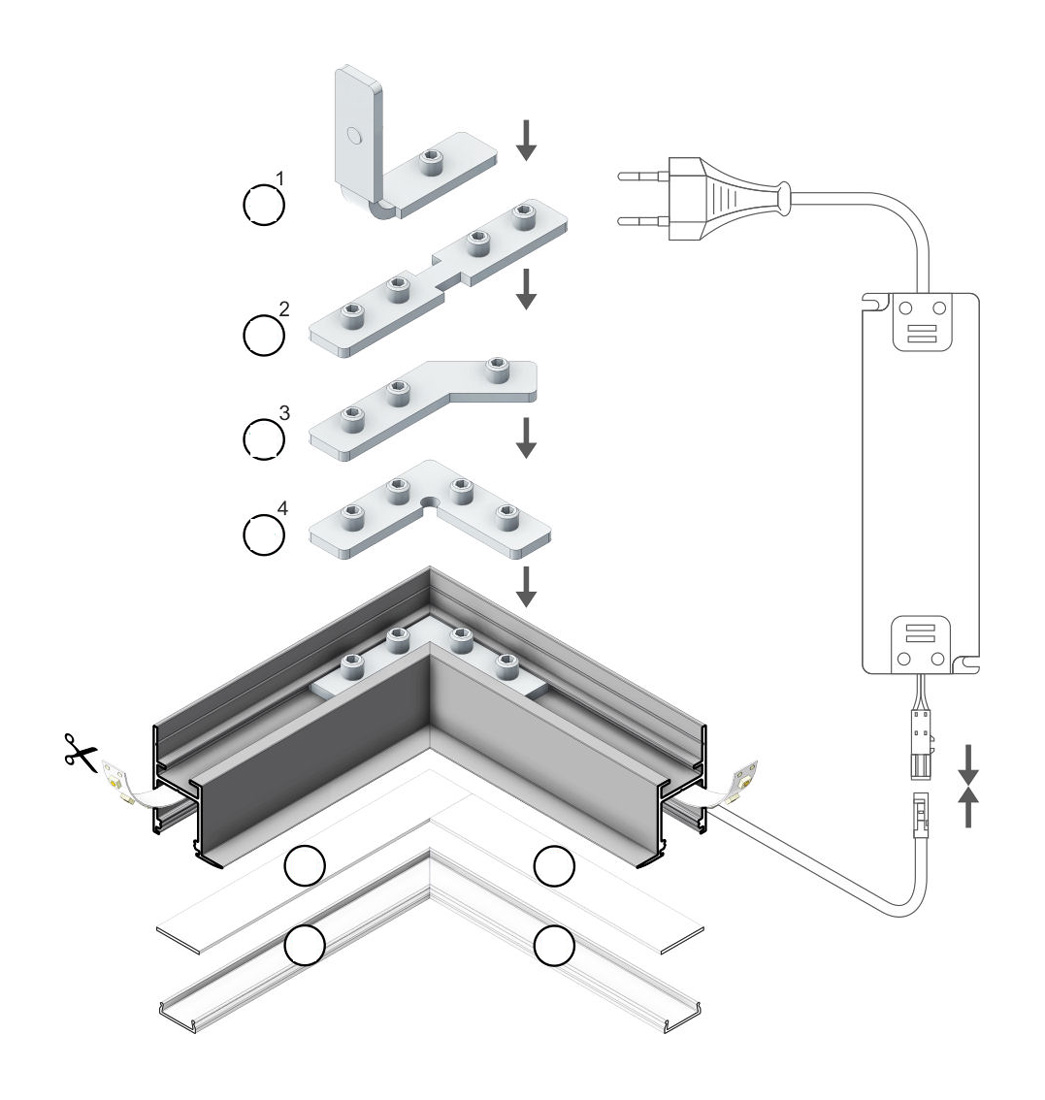 1

2

3

4